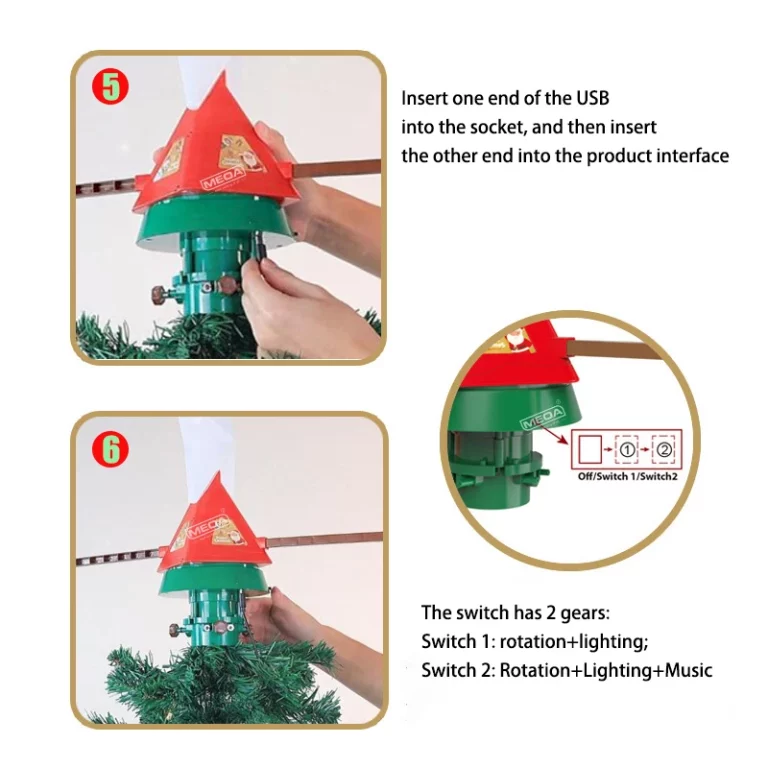 5

MEOA

Insert one end of the USB into the socket, and then insert the other end into the product interface

MEOA

①

②

Off/Switch 1/Switch2

6

MEOA

The switch has 2 gears:
Switch 1: rotation+lighting;
Switch 2: Rotation+Lighting+Music