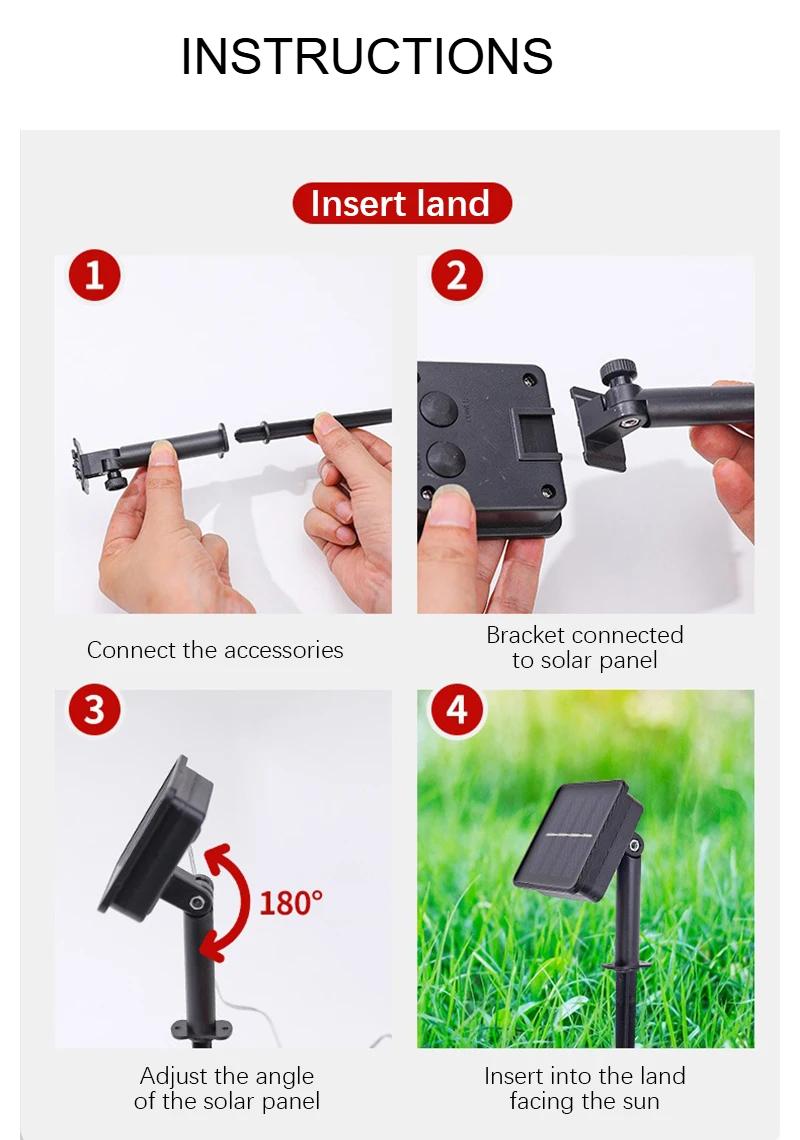 INSTRUCTIONS

Insert land

1

Connect the accessories

2

Bracket connected to solar panel

3

180°

Adjust the angle of the solar panel

4

Insert into the land facing the sun