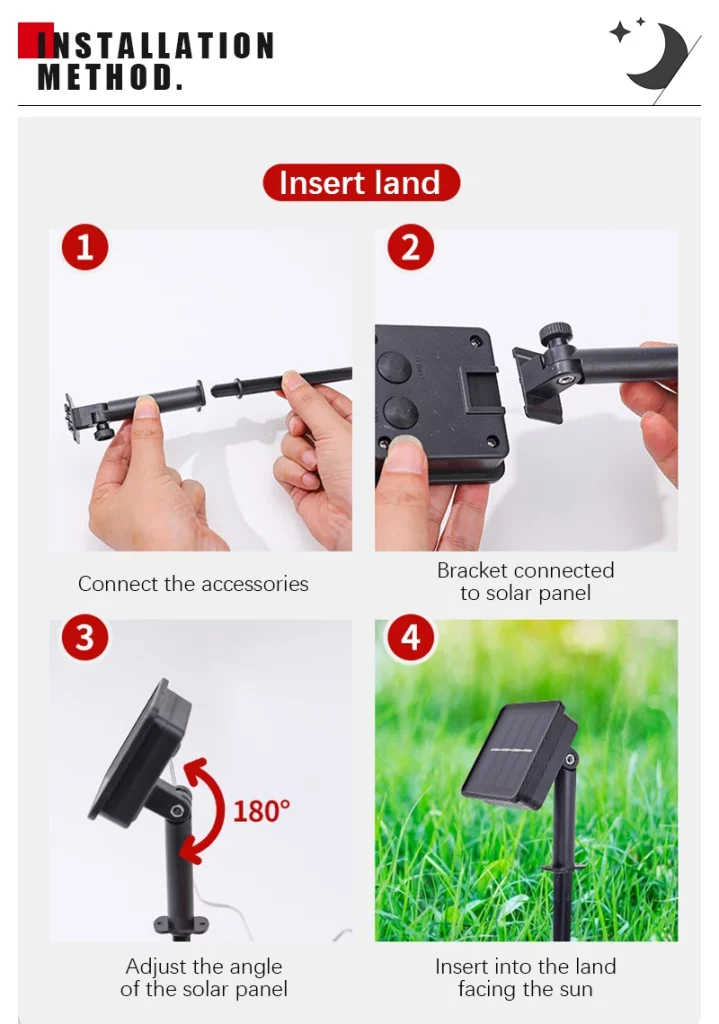 INSTALLATION METHOD.

Insert land

1

Connect the accessories

2

Bracket connected to solar panel

3

180°

Adjust the angle of the solar panel

4

Insert into the land facing the sun