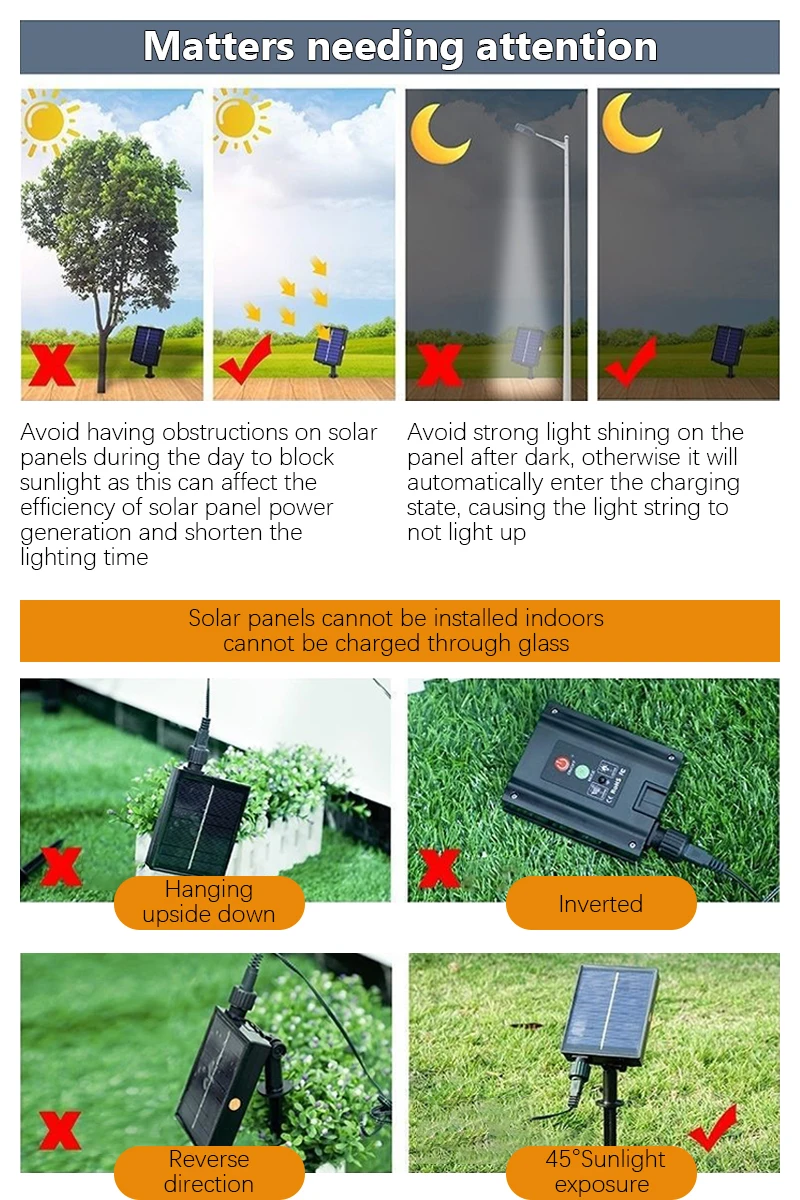 Matters needing attention

Avoid having obstructions on solar panels during the day to block sunlight as this can affect the efficiency of solar panel power generation and shorten the lighting time

Avoid strong light shining on the panel after dark, otherwise it will automatically enter the charging state, causing the light string to not light up

Solar panels cannot be installed indoors cannot be charged through glass

Hanging upside down

Inverted

Reverse direction

45°Sunlight exposure