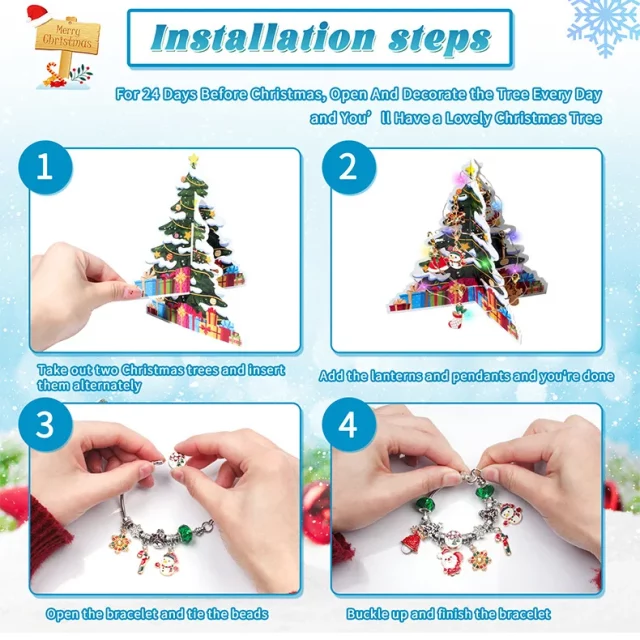 Merry Christmas

Installation steps

For 24 Days Before Christmas, Open And Decorate the Tree Every Day and You' ll Have a Lovely Christmas Tree

1

Take out two Christmas trees and insert them alternately

2

Add the lanterns and pendants and you're done

3

Open the bracelet and tie the beads

4

Buckle up and finish the bracelet