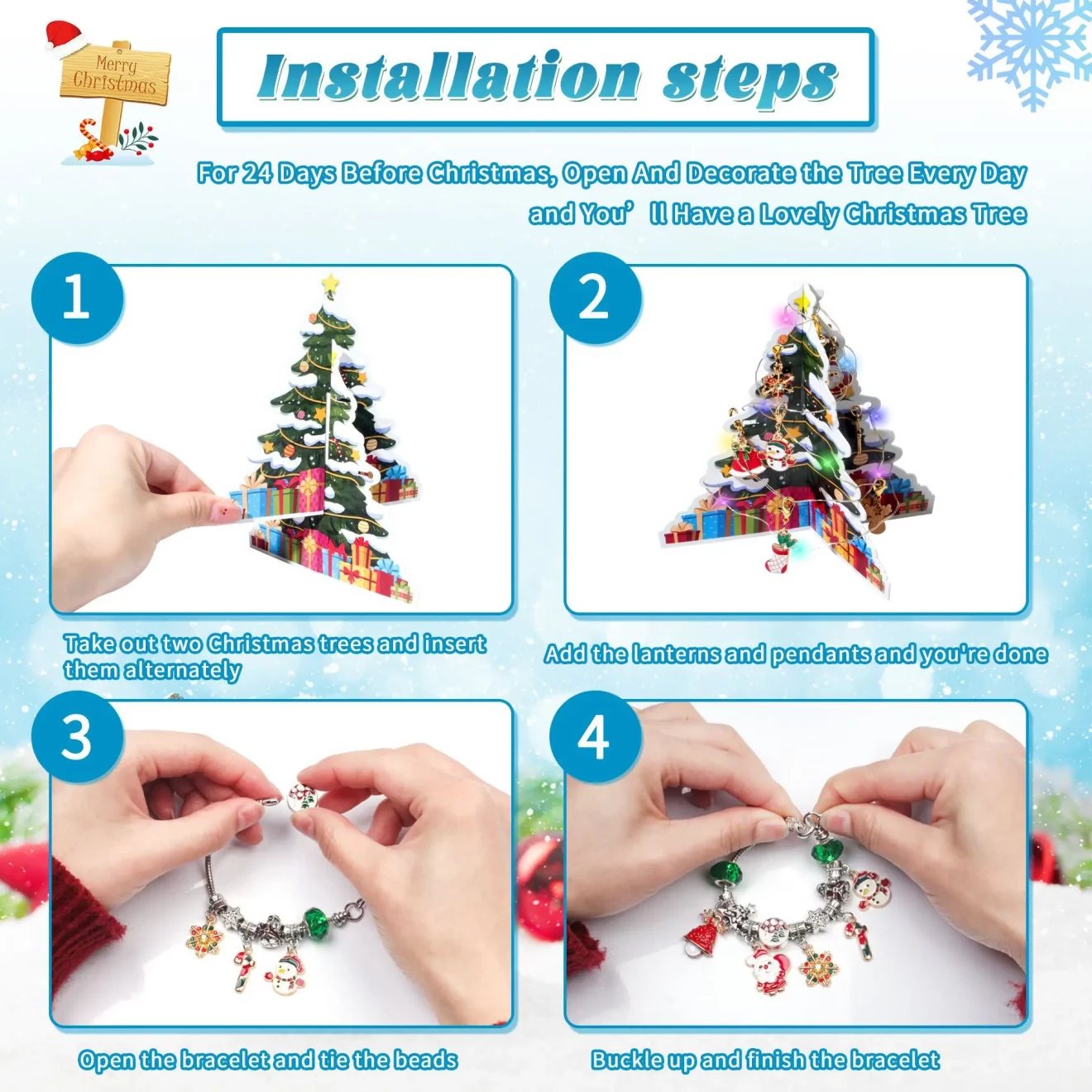 Merry Christmas

Installation steps

For 24 Days Before Christmas, Open And Decorate the Tree Every Day and You' ll Have a Lovely Christmas Tree

1

Take out two Christmas trees and insert them alternately

2

Add the lanterns and pendants and you're done

3

Open the bracelet and tie the beads

4

Buckle up and finish the bracelet